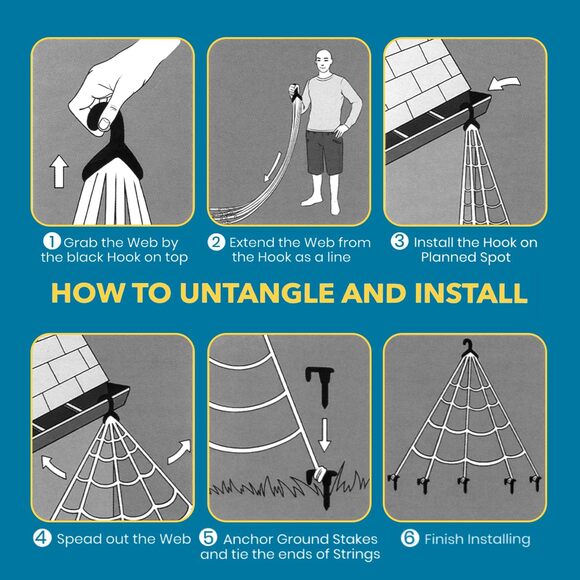 1 Grab the Web by the black Hook on top

2 Extend the Web from the Hook as a line

3 Install the Hook on Planned Spot

HOW TO UNTANGLE AND INSTALL

4 Spead out the Web

5 Anchor Ground Stakes and tie the ends of Strings

6 Finish Installing